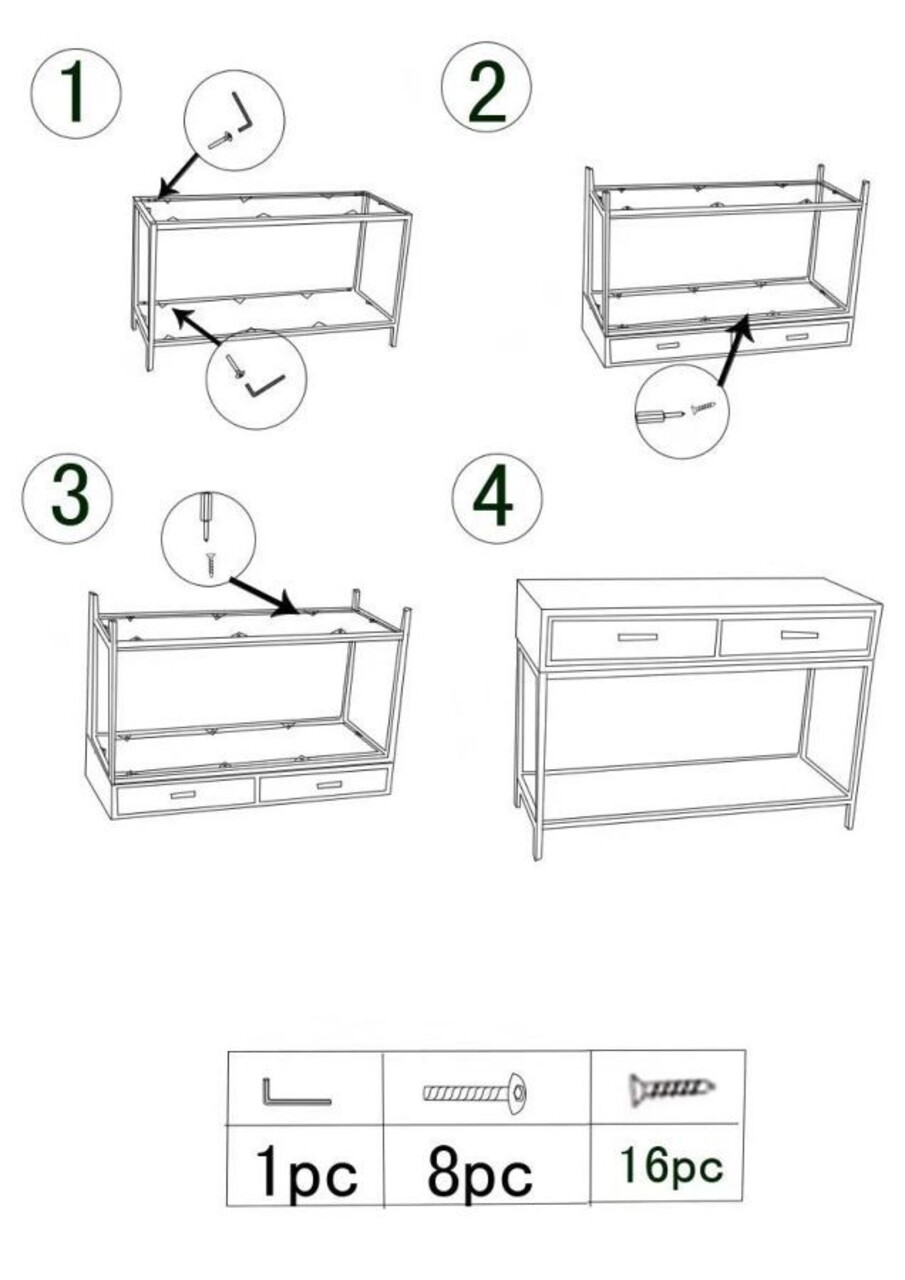 1

2

3

4

| | | |
|---|---|---|
| 1pc | 8pc | 16pc |